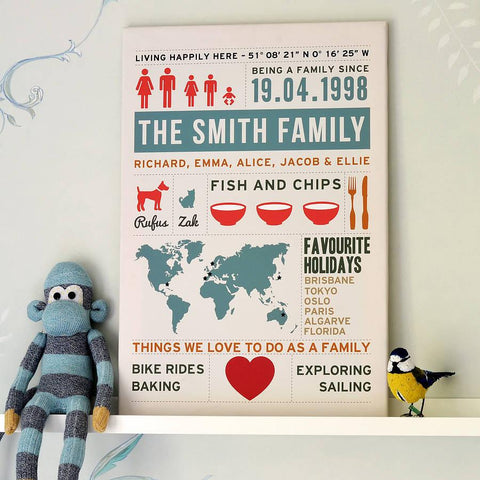 LIVING HAPPILY HERE - 51° 08' 21" N 0° 16' 25" W

BEING A FAMILY SINCE

19.04.1998

THE SMITH FAMILY

RICHARD, EMMA, ALICE, JACOB & ELLIE

Rufus Zak

FISH AND CHIPS

FAVOURITE HOLIDAYS

BRISBANE
TOKYO
OSLO
PARIS
ALGARVE
FLORIDA

THINGS WE LOVE TO DO AS A FAMILY

BIKE RIDES
BAKING

EXPLORING
SAILING