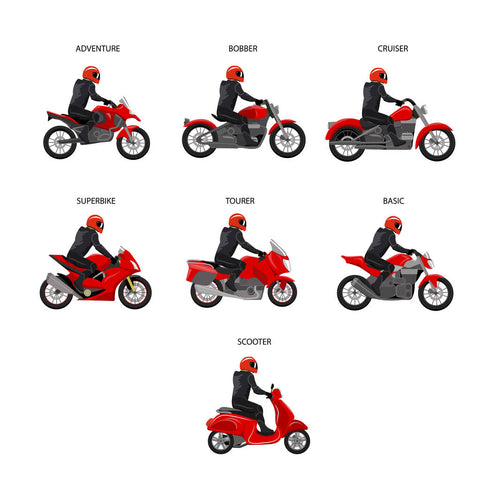 ADVENTURE

BOBBER

CRUISER

SUPERBIKE

TOURER

BASIC

SCOOTER